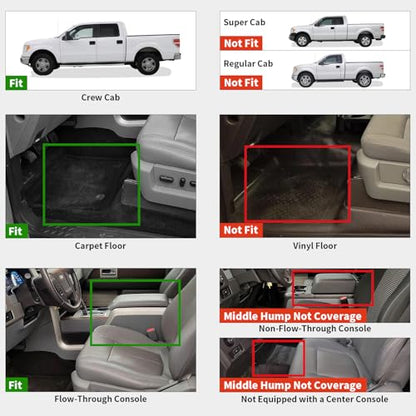 Fit
Crew Cab

Super Cab
Not Fit

Regular Cab
Not Fit

Fit
Carpet Floor

Not Fit
Vinyl Floor

Fit
Flow-Through Console

Middle Hump Not Coverage
Non-Flow-Through Console

Middle Hump Not Coverage
Not Equipped with a Center Console