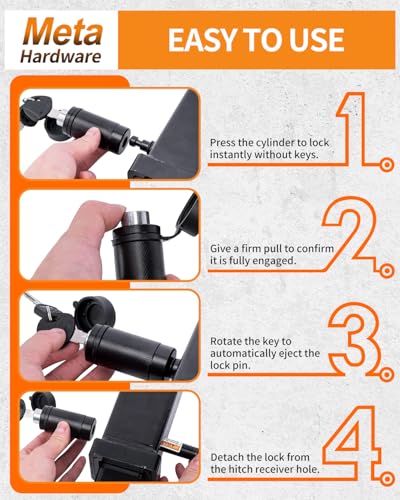 Meta Hardware

EASY TO USE

1

Press the cylinder to lock instantly without keys.

2

Give a firm pull to confirm it is fully engaged.

3

Rotate the key to automatically eject the lock pin.

4

Detach the lock from the hitch receiver hole.