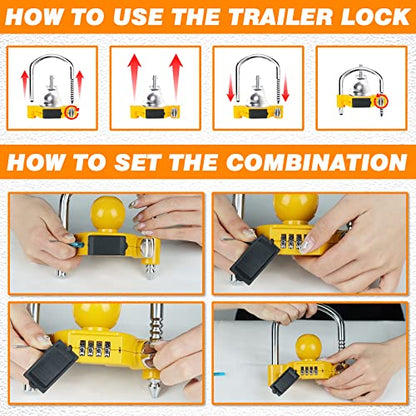 HOW TO USE THE TRAILER LOCK

HOW TO SET THE COMBINATION