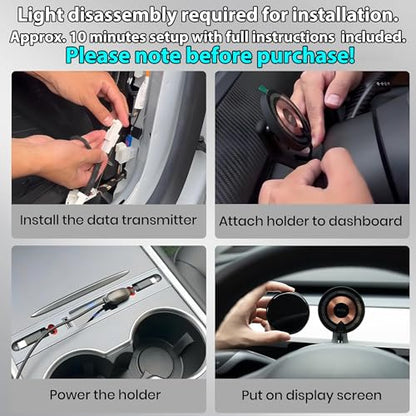 Light disassembly required for installation.
Approx. 10 minutes setup with full instructions included.
Please note before purchase!

Install the data transmitter

Attach holder to dashboard

Power the holder

Put on display screen