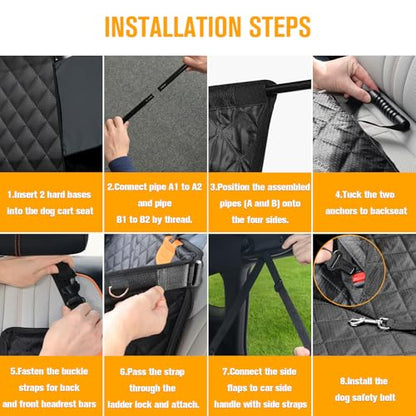 INSTALLATION STEPS

1.Insert 2 hard bases into the dog cart seat

2.Connect pipe A1 to A2 and pipe B1 to B2 by thread.

3.Position the assembled pipes (A and B) onto the four sides.

4.Tuck the two anchors to backseat

5.Fasten the buckle straps for back and front headrest bars

6.Pass the strap through the ladder lock and attach.

7.Connect the side flaps to car side handle with side straps

8.Install the dog safety belt