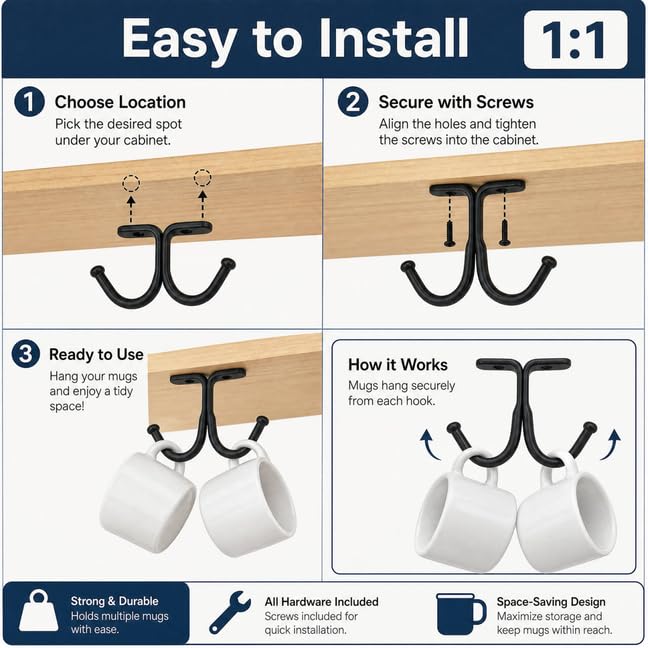 Easy to Install

1:1

1 Choose Location
Pick the desired spot under your cabinet.

2 Secure with Screws
Align the holes and tighten the screws into the cabinet.

3 Ready to Use
Hang your mugs and enjoy a tidy space!

How it Works
Mugs hang securely from each hook.

Strong & Durable
Holds multiple mugs with ease.

All Hardware Included
Screws included for quick installation.

Space-Saving Design
Maximize storage and keep mugs within reach.