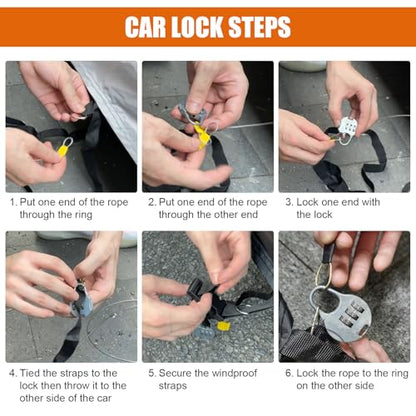 CAR LOCK STEPS

1. Put one end of the rope through the ring

2. Put one end of the rope through the other end

3. Lock one end with the lock

4. Tied the straps to the lock then throw it to the other side of the car

5. Secure the windproof straps

6. Lock the rope to the ring on the other side