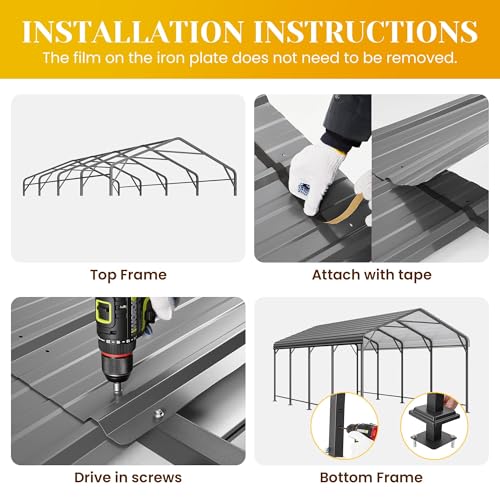 INSTALLATION INSTRUCTIONS
The film on the iron plate does not need to be removed.

Top Frame

Attach with tape

Drive in screws

Bottom Frame