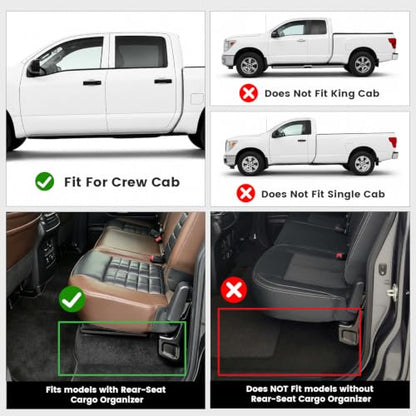 Fit For Crew Cab

Does Not Fit King Cab

Does Not Fit Single Cab

Fits models with Rear-Seat Cargo Organizer

Does NOT Fit models without Rear-Seat Cargo Organizer