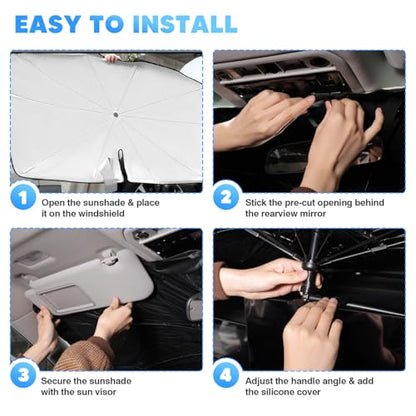 EASY TO INSTALL

1 Open the sunshade & place it on the windshield

2 Stick the pre-cut opening behind the rearview mirror

3 Secure the sunshade with the sun visor

4 Adjust the handle angle & add the silicone cover