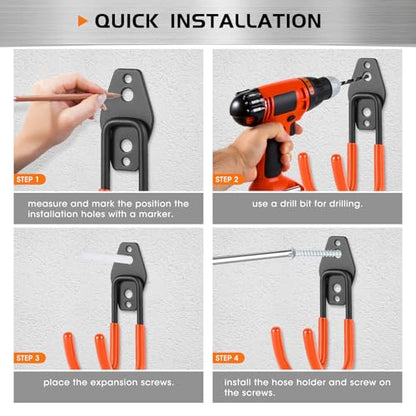 QUICK INSTALLATION

STEP 1

measure and mark the position the installation holes with a marker.

STEP 2

use a drill bit for drilling.

STEP 3

place the expansion screws.

STEP 4

install the hose holder and screw on the screws.