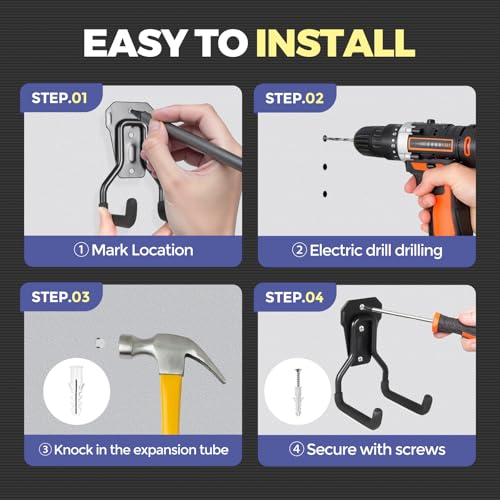 EASY TO INSTALL

STEP.01

① Mark Location

STEP.02

② Electric drill drilling

STEP.03

③ Knock in the expansion tube

STEP.04

④ Secure with screws