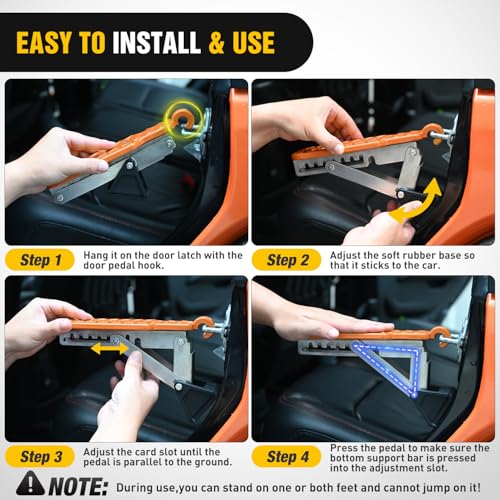 EASY TO INSTALL & USE

Step 1 Hang it on the door latch with the door pedal hook.

Step 2 Adjust the soft rubber base so that it sticks to the car.

Step 3 Adjust the card slot until the pedal is parallel to the ground.

Step 4 Press the pedal to make sure the bottom support bar is pressed into the adjustment slot.

NOTE: During use,you can stand on one or both feet and cannot jump on it!