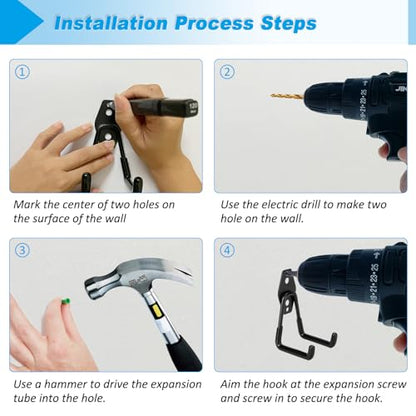 Installation Process Steps

①

Mark the center of two holes on the surface of the wall

②

Use the electric drill to make two hole on the wall.

③

Use a hammer to drive the expansion tube into the hole.

④

Aim the hook at the expansion screw and screw in to secure the hook.