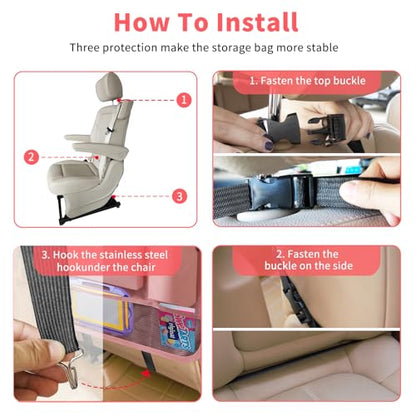 How To Install

Three protection make the storage bag more stable

1

2

3

1. Fasten the top buckle

3. Hook the stainless steel hookunder the chair

2. Fasten the buckle on the side