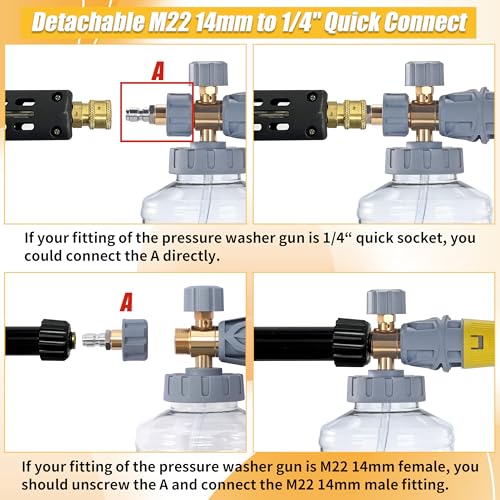 Detachable M22 14mm to 1/4" Quick Connect

A

If your fitting of the pressure washer gun is 1/4“ quick socket, you could connect the A directly.

A

If your fitting of the pressure washer gun is M22 14mm female, you should unscrew the A and connect the M22 14mm male fitting.