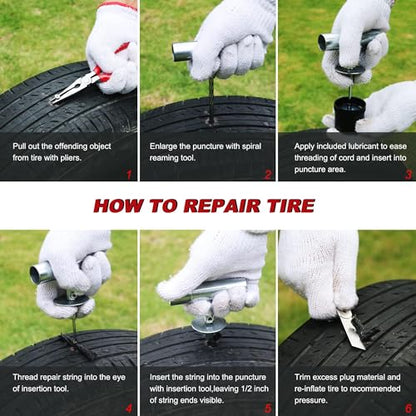 Pull out the offending object from tire with pliers.

1

Enlarge the puncture with spiral reaming tool.

2

Apply included lubricant to ease threading of cord and insert into puncture area.

3

HOW TO REPAIR TIRE

Thread repair string into the eye of insertion tool.

4

Insert the string into the puncture with insertion tool,leaving 1/2 inch of string ends visible.

5

Trim excess plug material and re-inflate tire to recommended pressure.

6