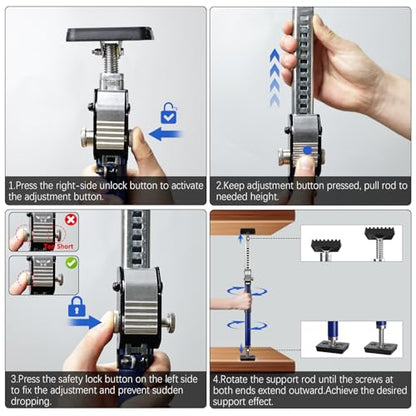 1.Press the right-side unlock button to activate the adjustment button.

2.Keep adjustment button pressed, pull rod to needed height.

Too Short

3.Press the safety lock button on the left side to fix the adjustment and prevent sudden dropping.

4.Rotate the support rod until the screws at both ends extend outward.Achieve the desired support effect.