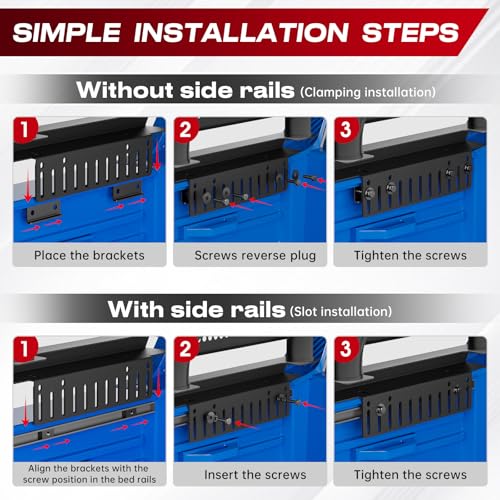 SIMPLE INSTALLATION STEPS

Without side rails (Clamping installation)

1

Place the brackets

2

Screws reverse plug

3

Tighten the screws

With side rails (Slot installation)

1

Align the brackets with the screw position in the bed rails

2

Insert the screws

3

Tighten the screws