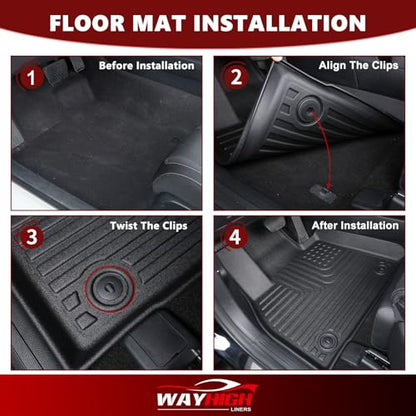 FLOOR MAT INSTALLATION

1 Before Installation

2 Align The Clips

3 Twist The Clips

4 After Installation

WAYHIGH
LINERS