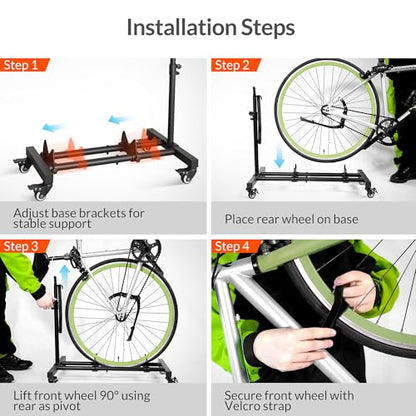 Installation Steps

Step 1

Adjust base brackets for stable support

Step 2

Place rear wheel on base

Step 3

Lift front wheel 90° using rear as pivot

Step 4

Secure front wheel with Velcro strap