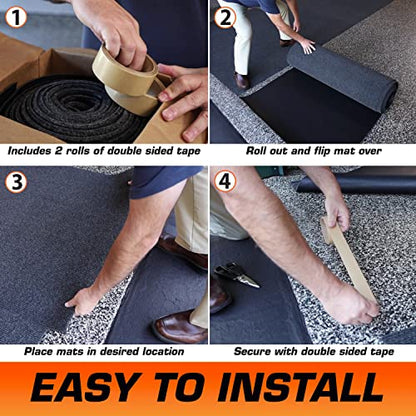 1
Includes 2 rolls of double sided tape

2
Roll out and flip mat over

3
Place mats in desired location

4
Secure with double sided tape

EASY TO INSTALL