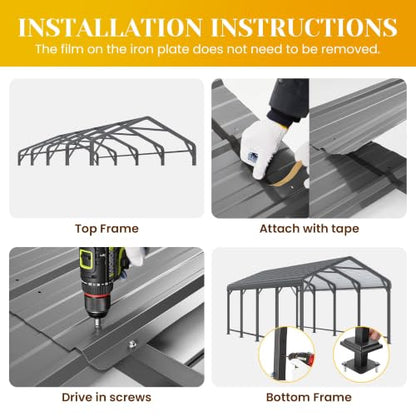 INSTALLATION INSTRUCTIONS
The film on the iron plate does not need to be removed.

Top Frame

Attach with tape

Drive in screws

Bottom Frame