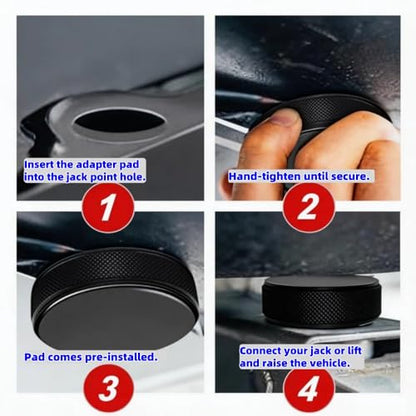 Insert the adapter pad into the jack point hole.

1

Hand-tighten until secure.

2

Pad comes pre-installed.

3

Connect your jack or lift and raise the vehicle.

4