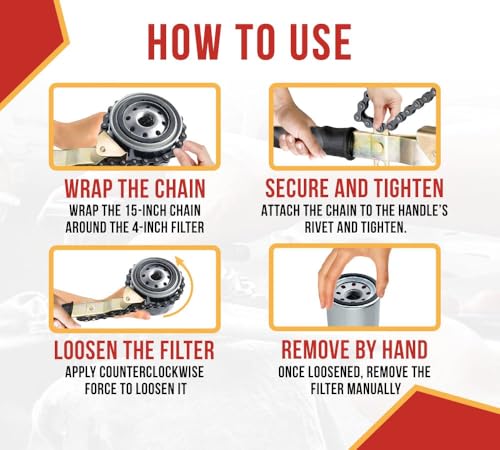 HOW TO USE

WRAP THE CHAIN
WRAP THE 15-INCH CHAIN AROUND THE 4-INCH FILTER

SECURE AND TIGHTEN
ATTACH THE CHAIN TO THE HANDLE'S RIVET AND TIGHTEN.

LOOSEN THE FILTER
APPLY COUNTERCLOCKWISE FORCE TO LOOSEN IT

REMOVE BY HAND
ONCE LOOSENED, REMOVE THE FILTER MANUALLY