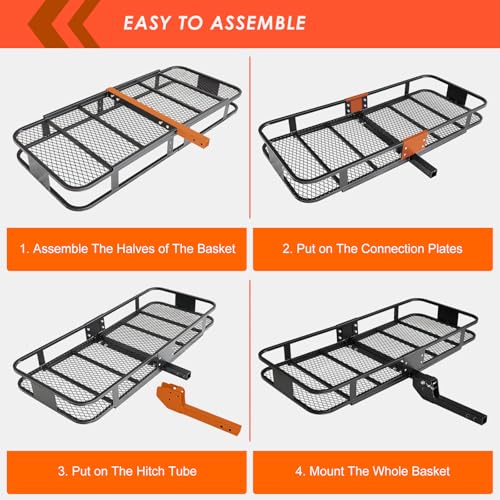 EASY TO ASSEMBLE

1. Assemble The Halves of The Basket

2. Put on The Connection Plates

3. Put on The Hitch Tube

4. Mount The Whole Basket