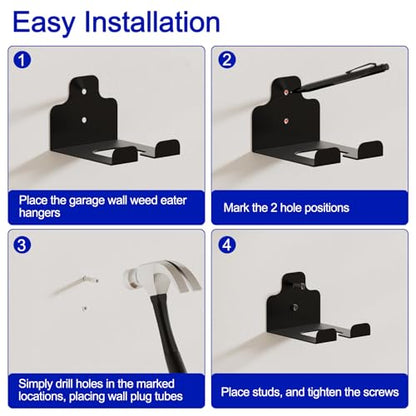 Easy Installation

1

Place the garage wall weed eater hangers

2

Mark the 2 hole positions

3

Simply drill holes in the marked locations, placing wall plug tubes

4

Place studs, and tighten the screws