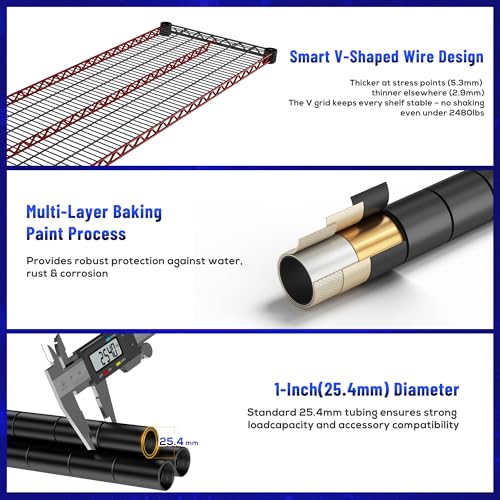 Smart V-Shaped Wire Design

Thicker at stress points (5.3mm) thinner elsewhere (2.9mm) The V grid keeps every shelf stable – no shaking even under 2480lbs

Multi-Layer Baking Paint Process

Provides robust protection against water, rust & corrosion

25.40

1-Inch(25.4mm) Diameter

Standard 25.4mm tubing ensures strong loadcapacity and accessory compatibility

25.4 mm