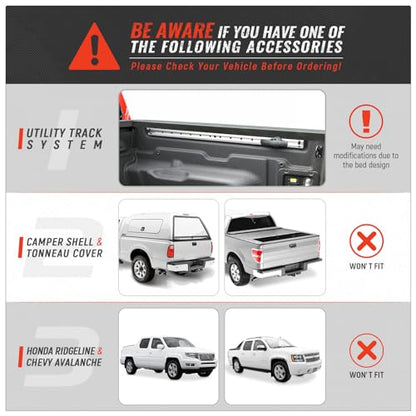 BE AWARE IF YOU HAVE ONE OF THE FOLLOWING ACCESSORIES

Please Check Your Vehicle Before Ordering!

1

UTILITY TRACK SYSTEM

May need modifications due to the bed design

2

CAMPER SHELL & TONNEAU COVER

WON'T FIT

3

HONDA RIDGELINE & CHEVY AVALANCHE

WON'T FIT