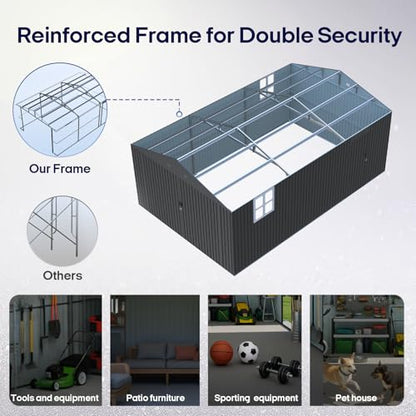 Reinforced Frame for Double Security

Our Frame

Others

Tools and equipment

Patio furniture

Sporting equipment

Pet house