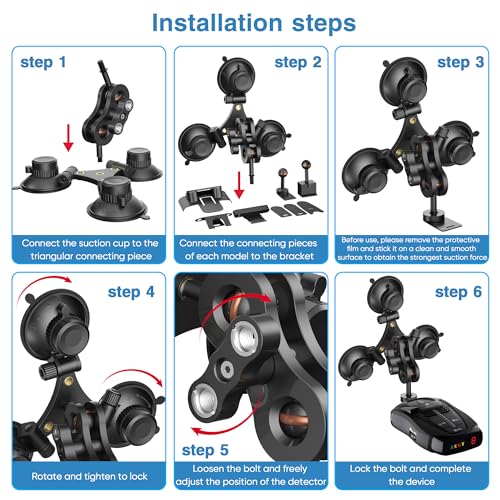 Installation steps

step 1

Connect the suction cup to the triangular connecting piece

step 2

Connect the connecting pieces of each model to the bracket

step 3

Before use, please remove the protective film and stick it on a clean and smooth surface to obtain the strongest suction force

step 4

Rotate and tighten to lock

step 5

Loosen the bolt and freely adjust the position of the detector

step 6

Lock the bolt and complete the device