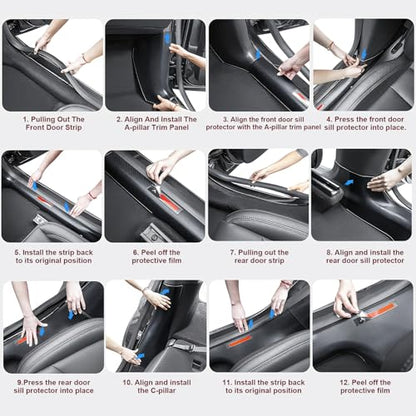 1. Pulling Out The Front Door Strip

2. Align And Install The A-pillar Trim Panel

3. Align the front door sill protector with the A-pillar trim panel

4. Press the front door sill protector into place.

5. Install the strip back to its original position

6. Peel off the protective film

7. Pulling out the rear door strip

8. Align and install the rear door sill protector

9.Press the rear door sill protector into place

10. Align and install the C-pillar

11. Install the strip back to its original position

12. Peel off the protective film