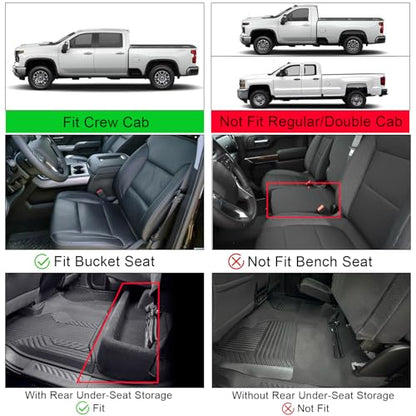 Fit Crew Cab

Not Fit Regular/Double Cab

Fit Bucket Seat

Not Fit Bench Seat

With Rear Under-Seat Storage
Fit

Without Rear Under-Seat Storage
Not Fit