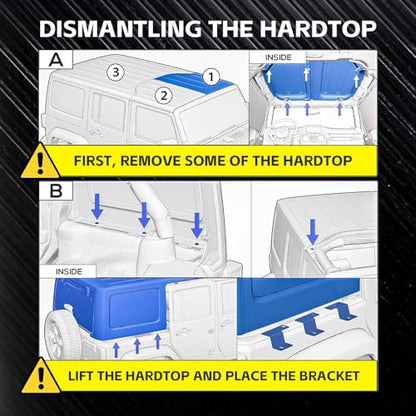 DISMANTLING THE HARDTOP

A

3

1

2

INSIDE

FIRST, REMOVE SOME OF THE HARDTOP

B

INSIDE

LIFT THE HARDTOP AND PLACE THE BRACKET