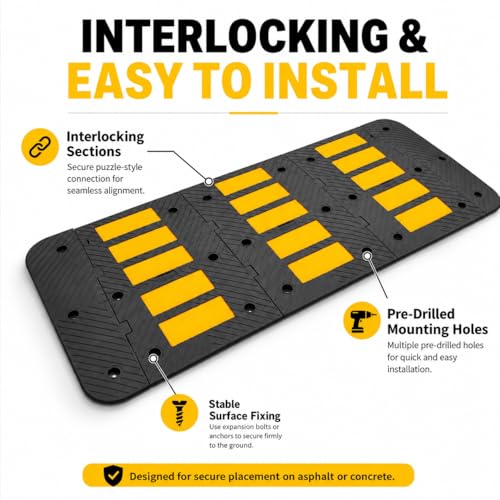 INTERLOCKING &
EASY TO INSTALL

Interlocking Sections
Secure puzzle-style connection for seamless alignment.

Pre-Drilled Mounting Holes
Multiple pre-drilled holes for quick and easy installation.

Stable Surface Fixing
Use expansion bolts or anchors to secure firmly to the ground.

Designed for secure placement on asphalt or concrete.