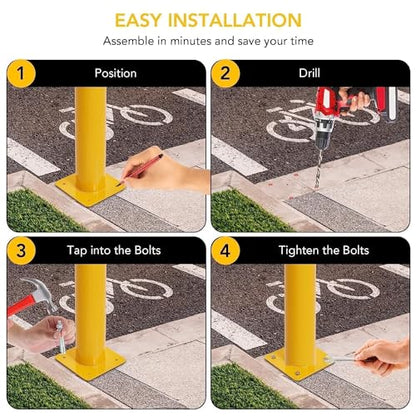 EASY INSTALLATION

Assemble in minutes and save your time

1 Position

2 Drill

3 Tap into the Bolts

4 Tighten the Bolts