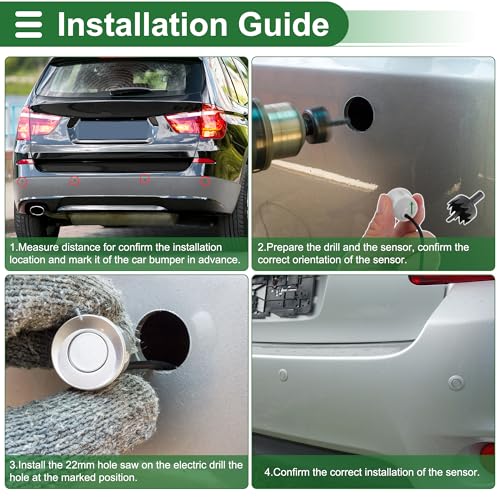 Installation Guide

1.Measure distance for confirm the installation location and mark it of the car bumper in advance.

2.Prepare the drill and the sensor, confirm the correct orientation of the sensor.

3.Install the 22mm hole saw on the electric drill the hole at the marked position.

4.Confirm the correct installation of the sensor.