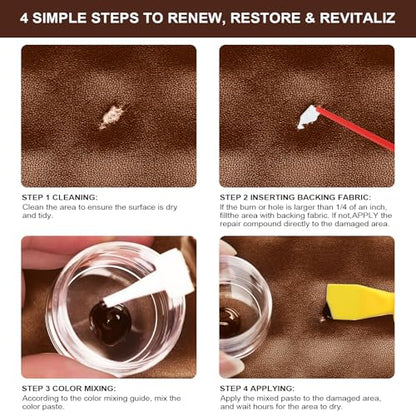 4 SIMPLE STEPS TO RENEW, RESTORE & REVITALIZ

STEP 1 CLEANING:
Clean the area to ensure the surface is dry and tidy.

STEP 2 INSERTING BACKING FABRIC:
If the burn or hole is larger than 1/4 of an inch, fillthe area with backing fabric. If not,APPLY the repair compound directly to the damaged area.

STEP 3 COLOR MIXING:
According to the color mixing guide, mix the color paste.

STEP 4 APPLYING:
Apply the mixed paste to the damaged area, and wait hours for the area to dry.