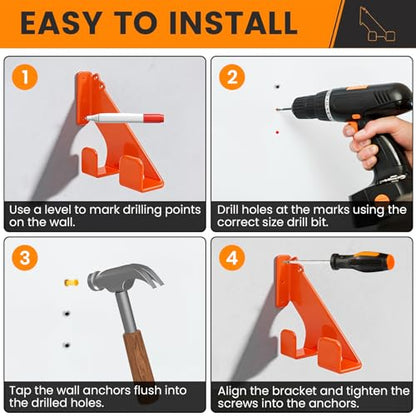 EASY TO INSTALL

1

Use a level to mark drilling points on the wall.

2

Drill holes at the marks using the correct size drill bit.

3

Tap the wall anchors flush into the drilled holes.

4

Align the bracket and tighten the screws into the anchors.