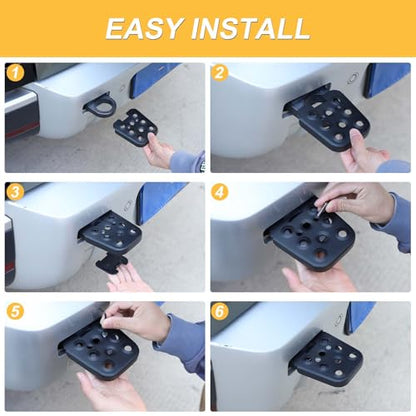 EASY INSTALL

1

2

3

4

5

6