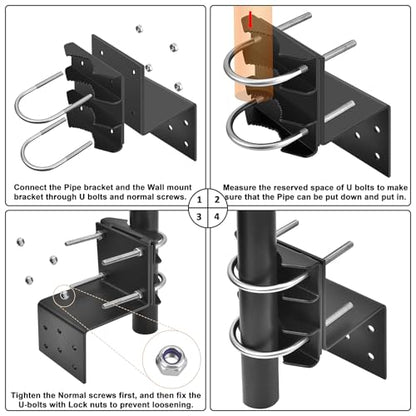 Connect the Pipe bracket and the Wall mount bracket through U bolts and normal screws.

Measure the reserved space of U bolts to make sure that the Pipe can be put down and put in.

1
2
3
4

Tighten the Normal screws first, and then fix the U-bolts with Lock nuts to prevent loosening.