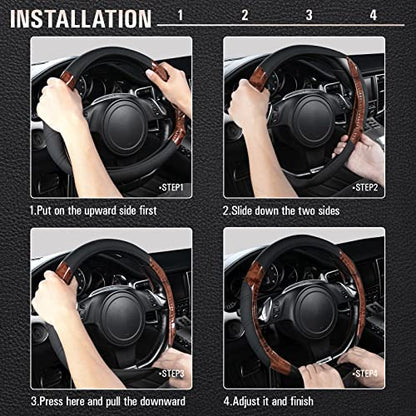 INSTALLATION 1 2 3 4

•STEP1

1.Put on the upward side first

•STEP2

2.Slide down the two sides

•STEP3

3.Press here and pull the downward

•STEP4

4.Adjust it and finish