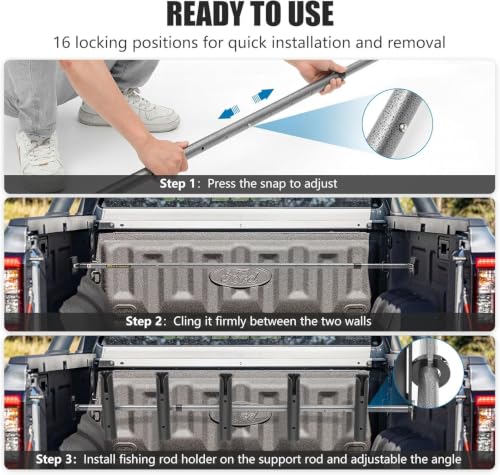 READY TO USE

16 locking positions for quick installation and removal

Step 1: Press the snap to adjust

Ford

Step 2: Cling it firmly between the two walls

Step 3: Install fishing rod holder on the support rod and adjustable the angle