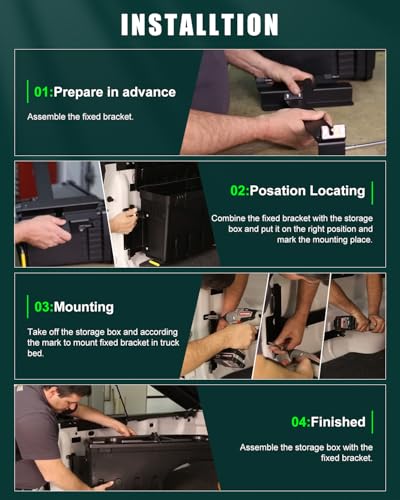 INSTALLTION

01:Prepare in advance

Assemble the fixed bracket.

02:Posation Locating

Combine the fixed bracket with the storage box and put it on the right position and mark the mounting place.

03:Mounting

Take off the storage box and according the mark to mount fixed bracket in truck bed.

04:Finished

Assemble the storage box with the fixed bracket.