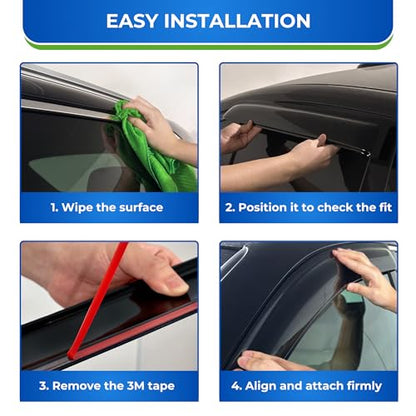 EASY INSTALLATION

1. Wipe the surface

2. Position it to check the fit

3. Remove the 3M tape

4. Align and attach firmly