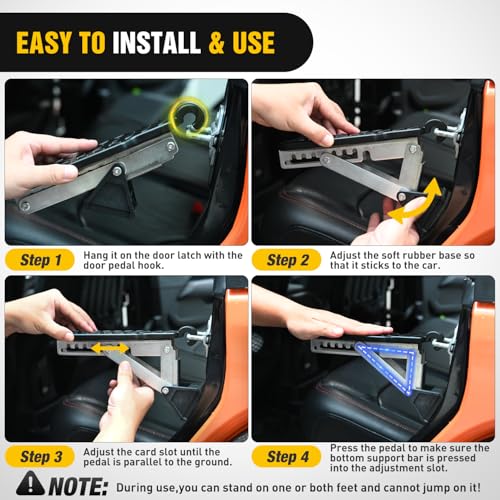 EASY TO INSTALL & USE

Step 1 Hang it on the door latch with the door pedal hook.

Step 2 Adjust the soft rubber base so that it sticks to the car.

Step 3 Adjust the card slot until the pedal is parallel to the ground.

Step 4 Press the pedal to make sure the bottom support bar is pressed into the adjustment slot.

NOTE: During use,you can stand on one or both feet and cannot jump on it!