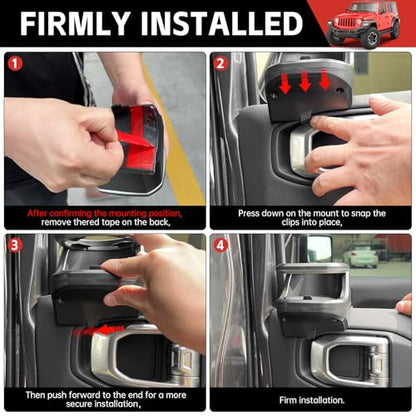 FIRMLY INSTALLED

1

After confirming the mounting position, remove thered tape on the back,

2

Press down on the mount to snap the clips into place,

3

Then push forward to the end for a more secure installation,

4

Firm installation.