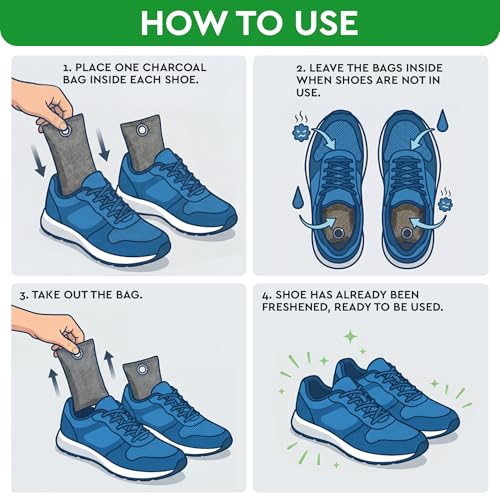 HOW TO USE

1. PLACE ONE CHARCOAL BAG INSIDE EACH SHOE.

2. LEAVE THE BAGS INSIDE WHEN SHOES ARE NOT IN USE.

3. TAKE OUT THE BAG.

4. SHOE HAS ALREADY BEEN FRESHENED, READY TO BE USED.