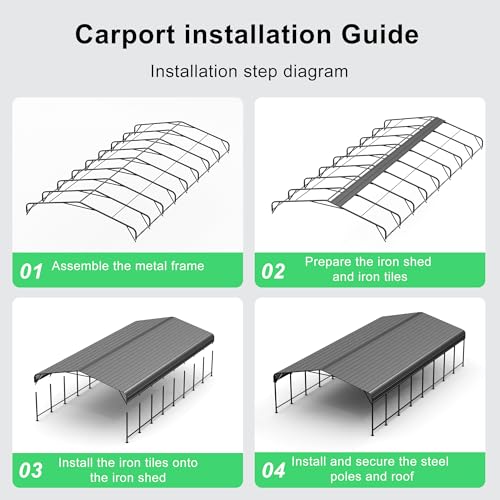 Carport installation Guide

Installation step diagram

01 Assemble the metal frame

02 Prepare the iron shed and iron tiles

03 Install the iron tiles onto the iron shed

04 Install and secure the steel poles and roof