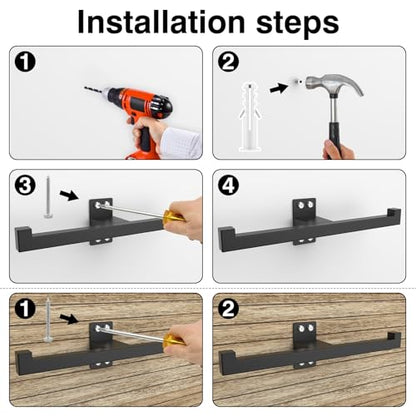 Installation steps

1

2

3

4

1

2